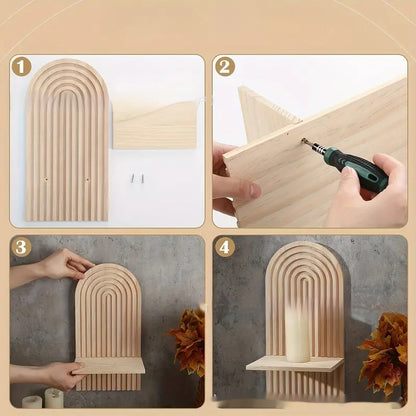 1
2
3
4