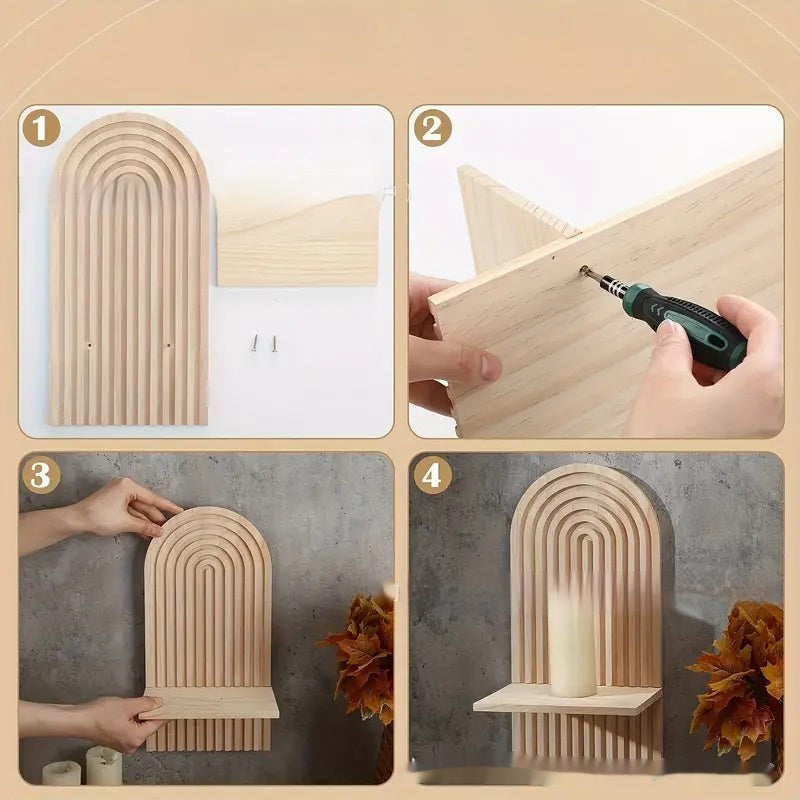 1

2

3

4